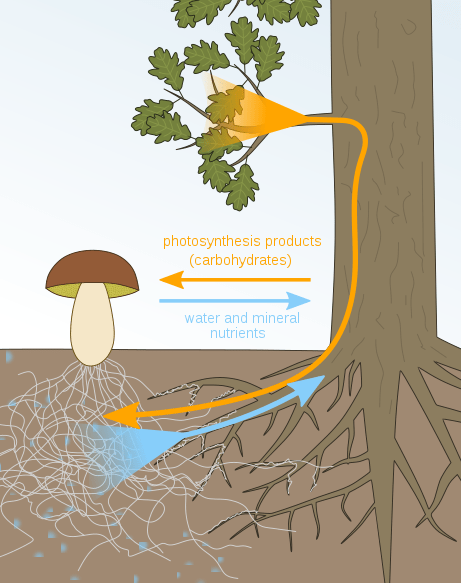 photosynthesis products
(carbohydrates)

water and mineral
nutrients