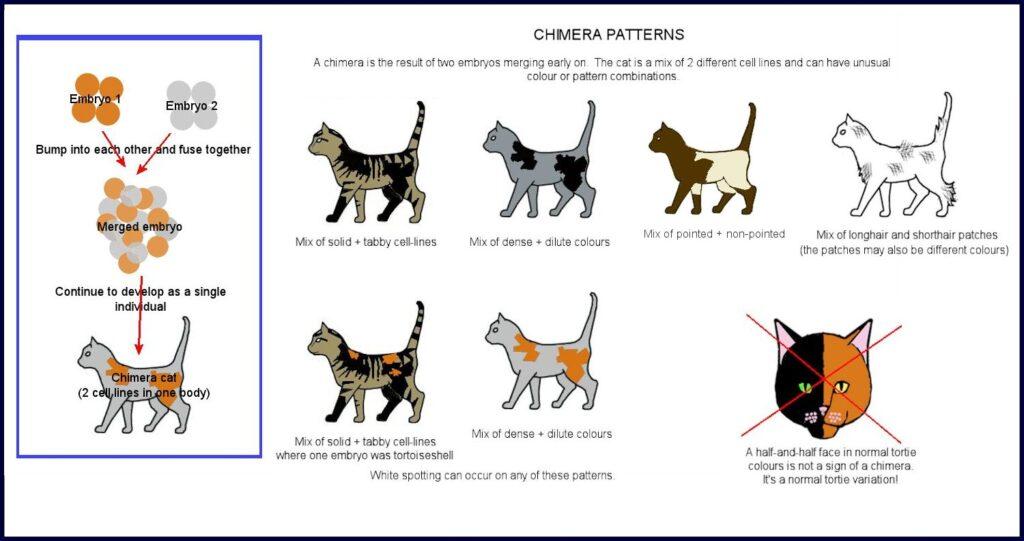 Embryo 1

Embryo 2

Bump into each other and fuse together

Merged embryo

Continue to develop as a single individual

Chimera cat
(2 cell lines in one body)

CHIMERA PATTERNS

A chimera is the result of two embryos merging early on. The cat is a mix of 2 different cell lines and can have unusual colour or pattern combinations.

Mix of solid + tabby cell-lines

Mix of dense + dilute colours

Mix of pointed + non-pointed

Mix of longhair and shorthair patches
(the patches may also be different colours)

Mix of solid + tabby cell-lines where one embryo was tortoiseshell

Mix of dense + dilute colours

White spotting can occur on any of these patterns.

A half-and-half face in normal tortie colours is not a sign of a chimera. It's a normal tortie variation!