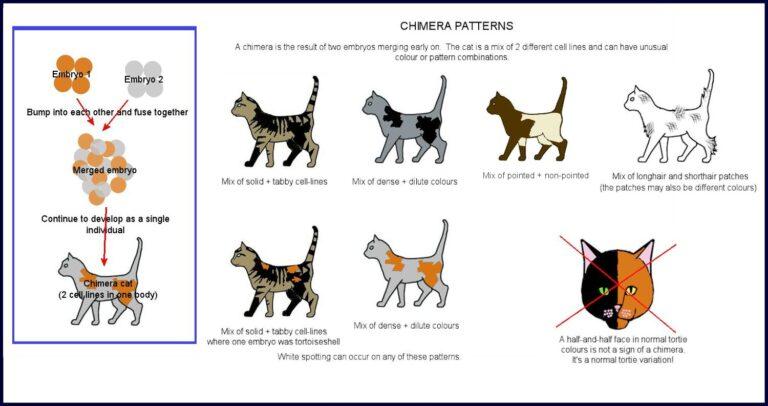 Embryo 1

Embryo 2

Bump into each other and fuse together

Merged embryo

Continue to develop as a single individual

Chimera cat
(2 cell lines in one body)

CHIMERA PATTERNS

A chimera is the result of two embryos merging early on. The cat is a mix of 2 different cell lines and can have unusual colour or pattern combinations.

Mix of solid + tabby cell-lines

Mix of dense + dilute colours

Mix of pointed + non-pointed

Mix of longhair and shorthair patches
(the patches may also be different colours)

Mix of solid + tabby cell-lines where one embryo was tortoiseshell

Mix of dense + dilute colours

White spotting can occur on any of these patterns

A half-and-half face in normal tortie colours is not a sign of a chimera. It's a normal tortie variation!